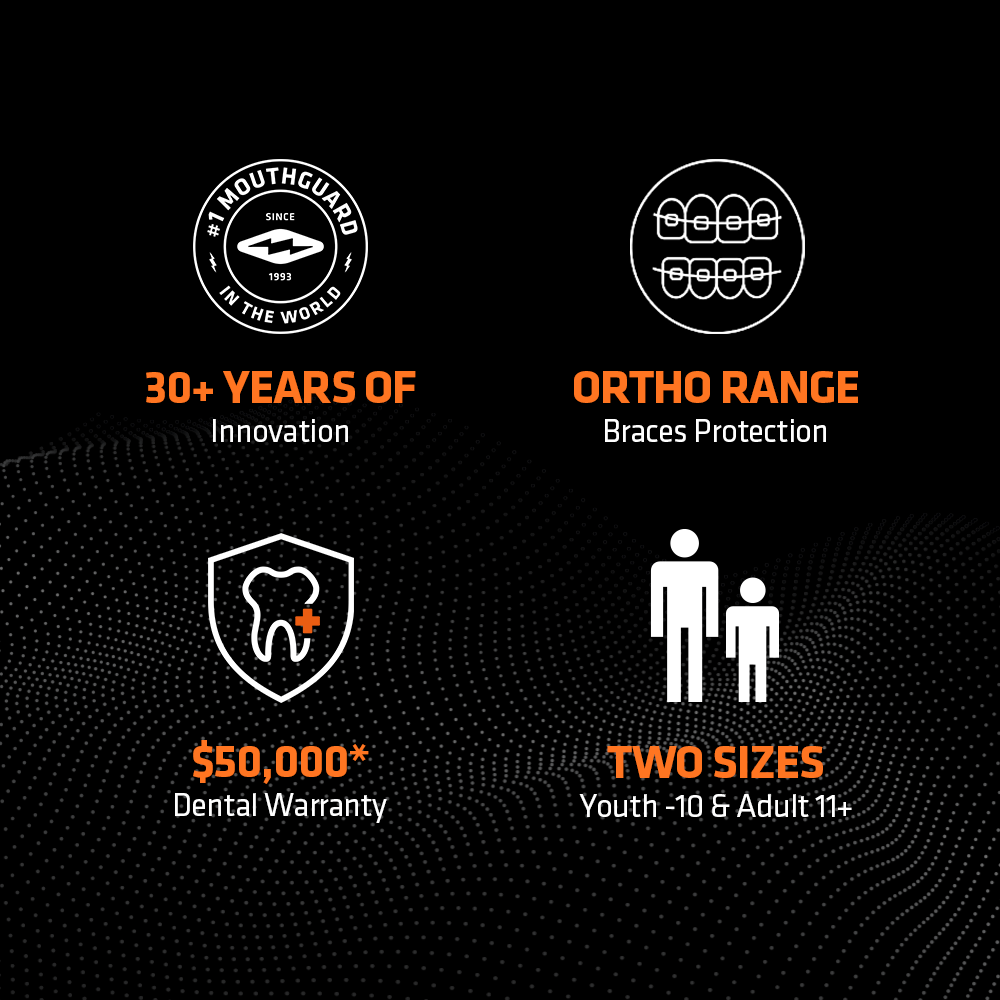 #1 MOUTHGUARD
SINCE
1993
IN THE WORLD

30+ YEARS OF
Innovation

ORTHO RANGE
Braces Protection

$50,000*
Dental Warranty

TWO SIZES
Youth -10 & Adult 11+